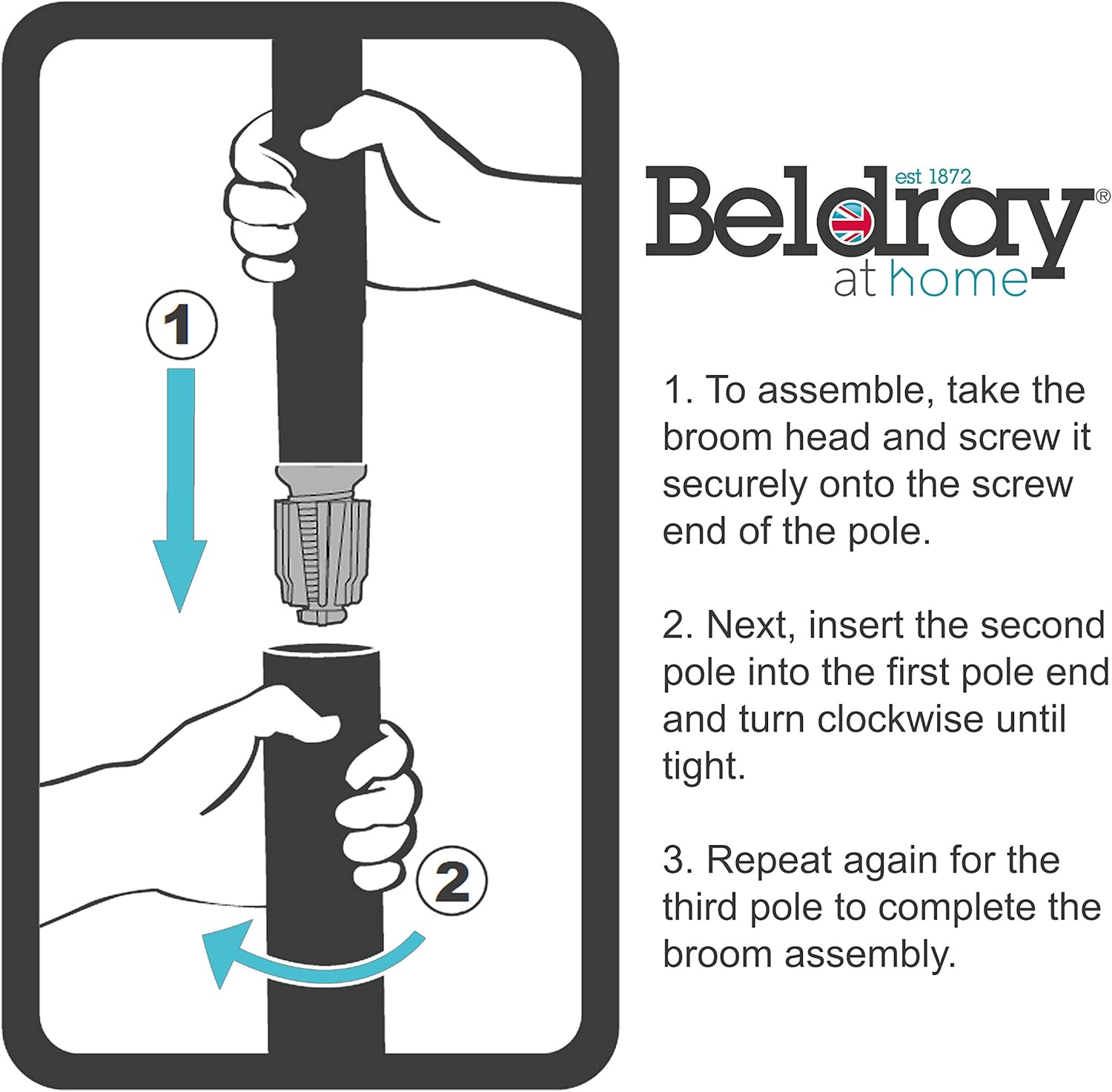 1

2

est 1872
Beldray®
at home

1. To assemble, take the broom head and screw it securely onto the screw end of the pole.

2. Next, insert the second pole into the first pole end and turn clockwise until tight.

3. Repeat again for the third pole to complete the broom assembly.