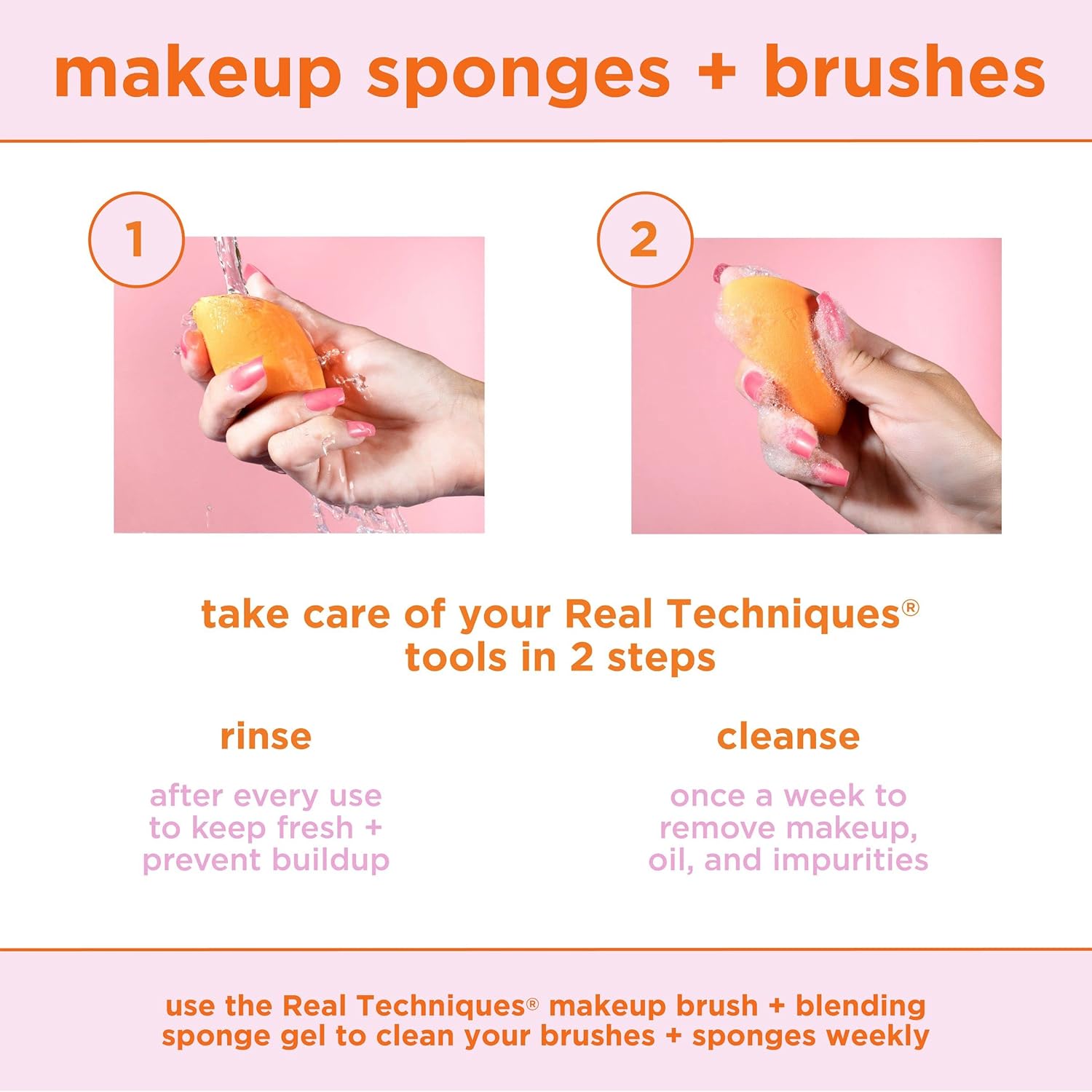 makeup sponges + brushes

1

2

take care of your Real Techniques® tools in 2 steps

rinse

after every use to keep fresh + prevent buildup

cleanse

once a week to remove makeup, oil, and impurities

use the Real Techniques® makeup brush + blending sponge gel to clean your brushes + sponges weekly