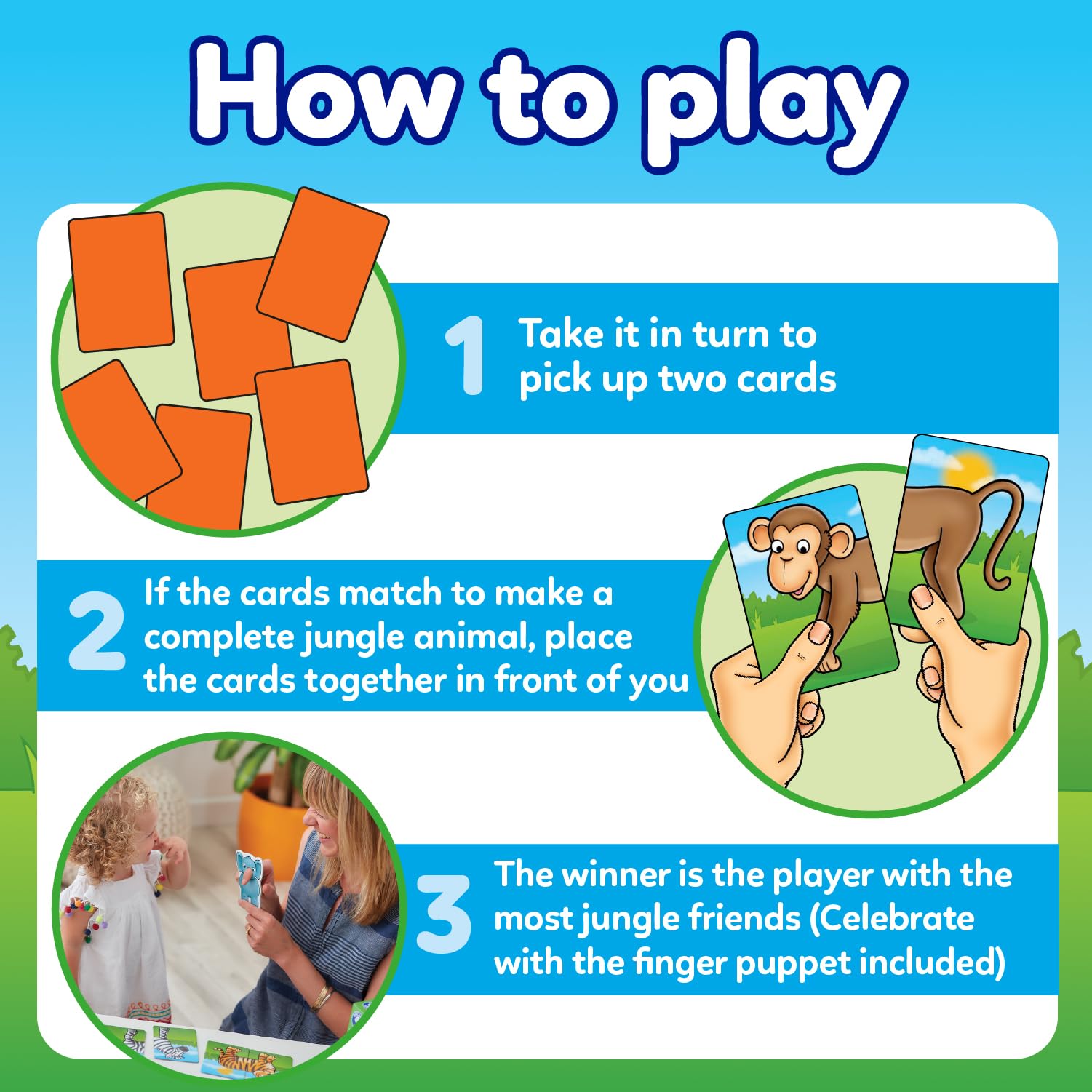 How to play

1 Take it in turn to pick up two cards

2 If the cards match to make a complete jungle animal, place the cards together in front of you

3 The winner is the player with the most jungle friends (Celebrate with the finger puppet included)