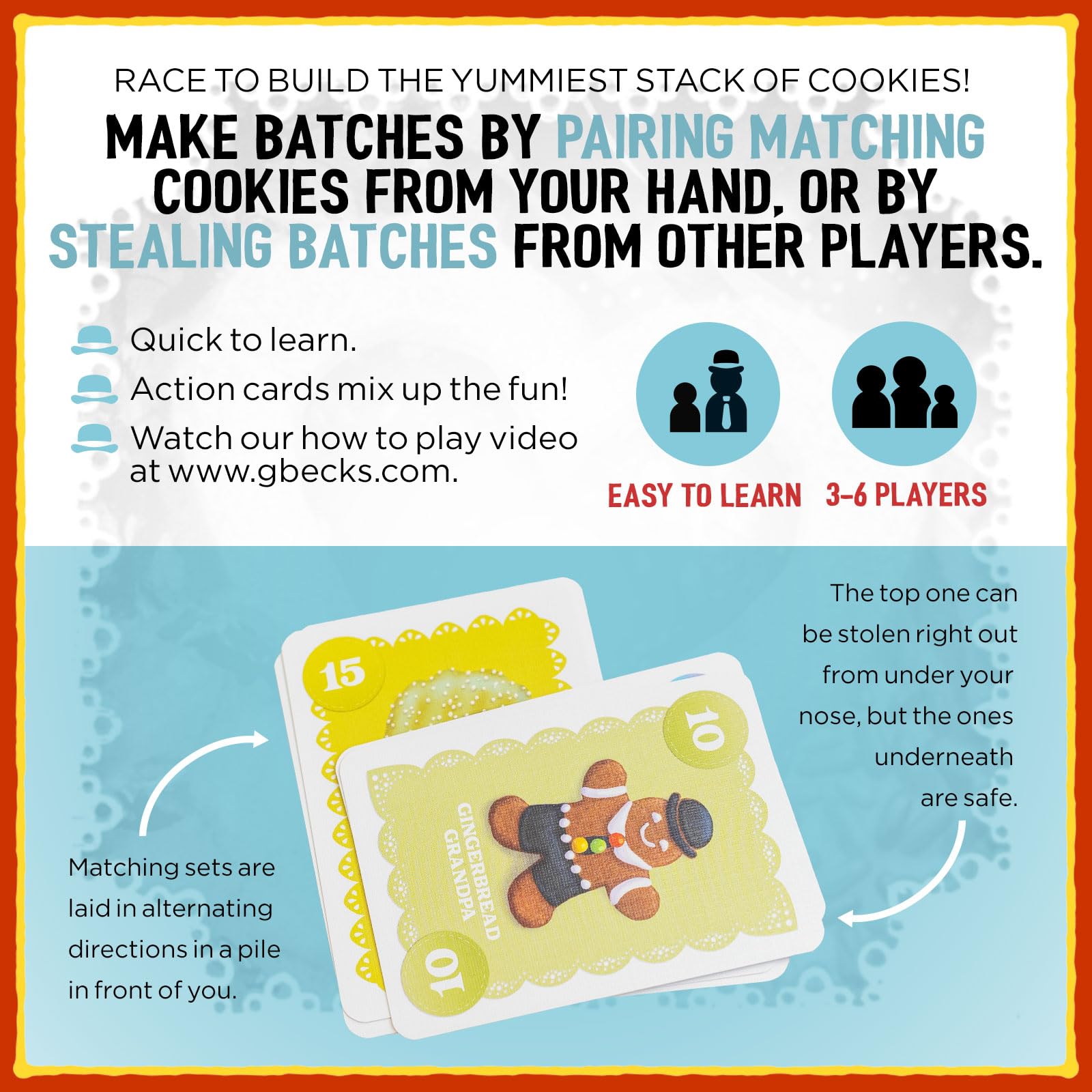 RACE TO BUILD THE YUMMIEST STACK OF COOKIES!

MAKE BATCHES BY PAIRING MATCHING COOKIES FROM YOUR HAND, OR BY STEALING BATCHES FROM OTHER PLAYERS.

Quick to learn.

Action cards mix up the fun!

Watch our how to play video at www.gbecks.com.

EASY TO LEARN

3-6 PLAYERS

The top one can be stolen right out from under your nose, but the ones underneath are safe.

15

10

GINGERBREAD GRANDPA

10

Matching sets are laid in alternating directions in a pile in front of you.