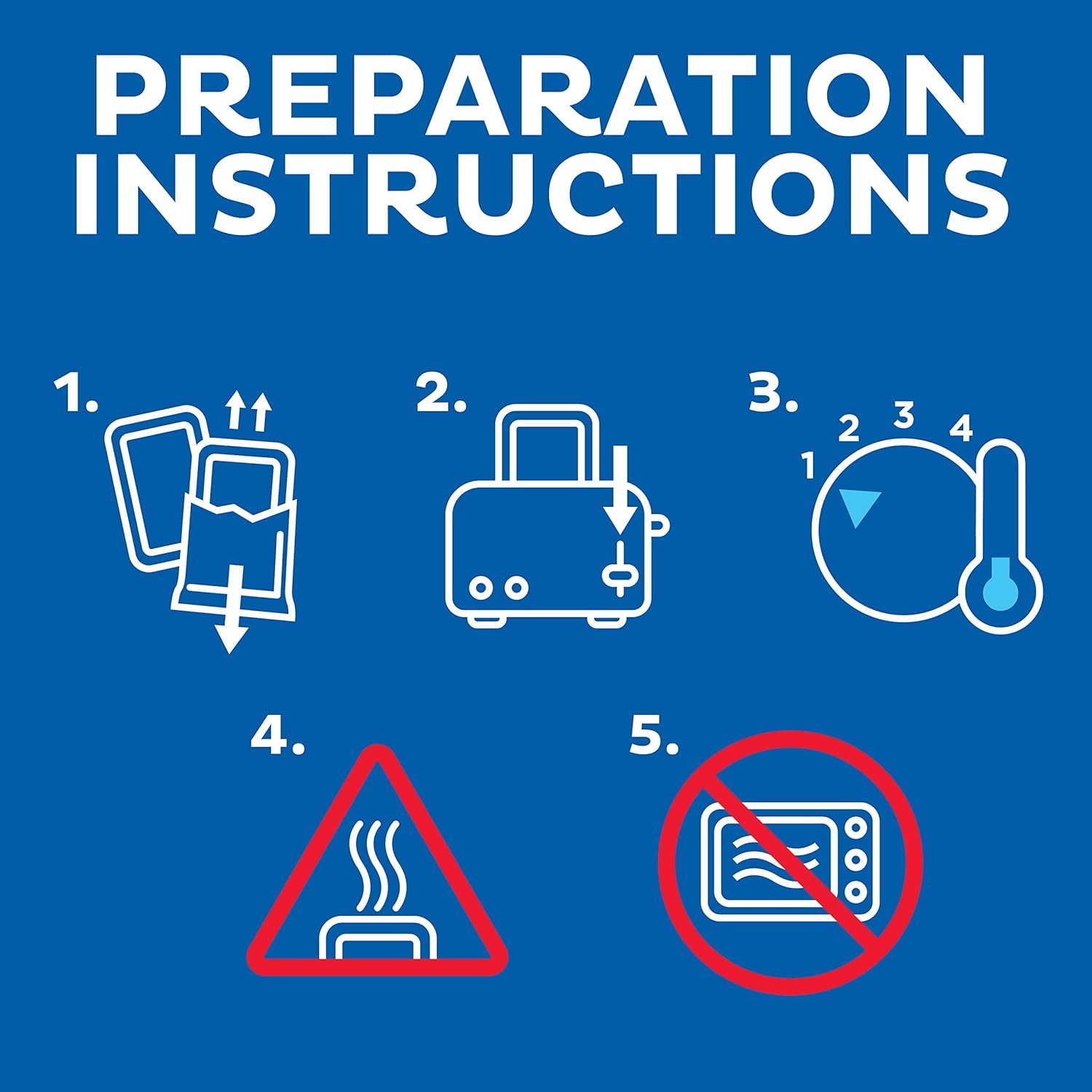 PREPARATION INSTRUCTIONS

1.

2.

3.
1 2 3 4

4.

5.