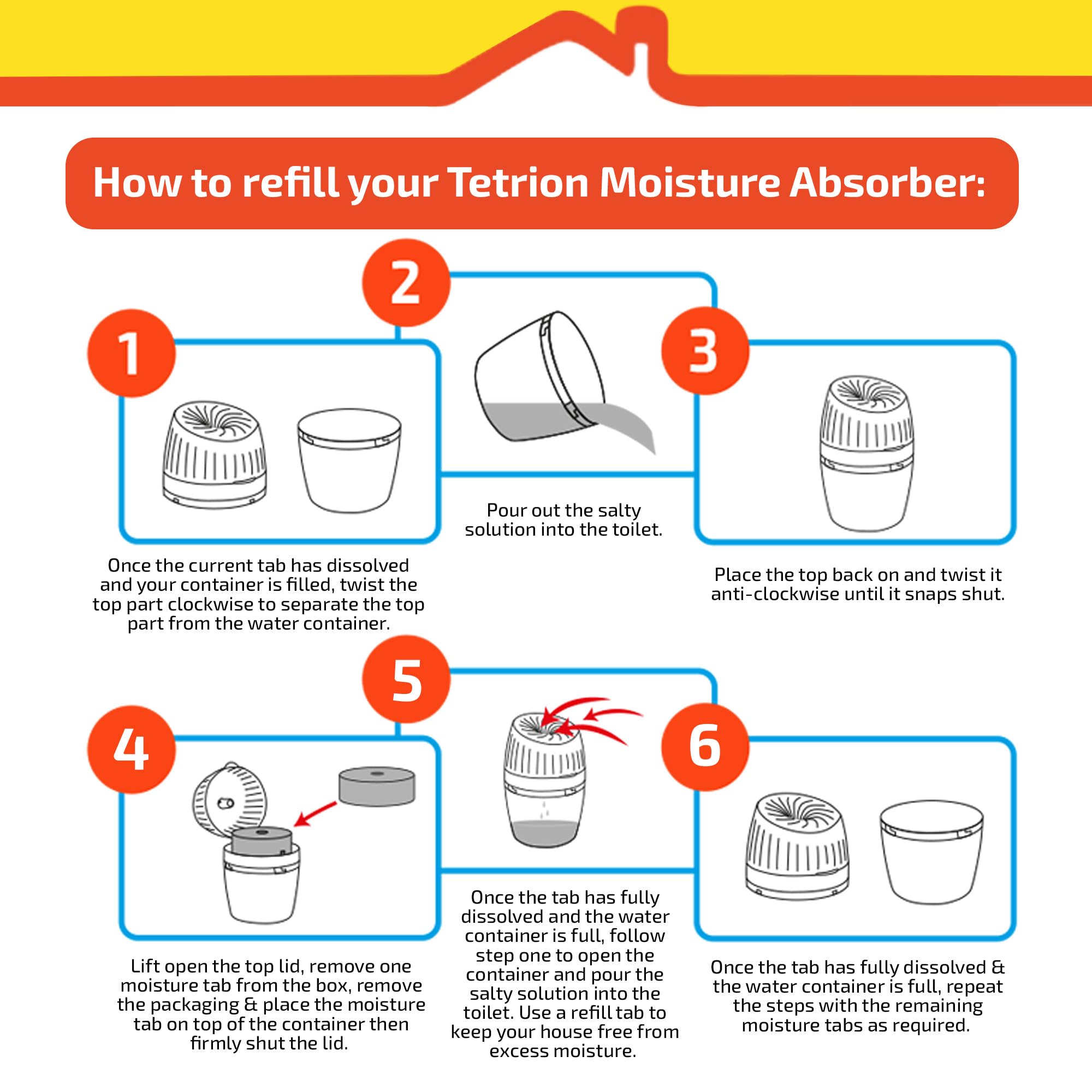 How to refill your Tetrion Moisture Absorber:

1

Once the current tab has dissolved and your container is filled, twist the top part clockwise to separate the top part from the water container.

2

Pour out the salty solution into the toilet.

3

Place the top back on and twist it anti-clockwise until it snaps shut.

4

Lift open the top lid, remove one moisture tab from the box, remove the packaging & place the moisture tab on top of the container then firmly shut the lid.

5

Once the tab has fully dissolved and the water container is full, follow step one to open the container and pour the salty solution into the toilet. Use a refill tab to keep your house free from excess moisture.

6

Once the tab has fully dissolved & the water container is full, repeat the steps with the remaining moisture tabs as required.