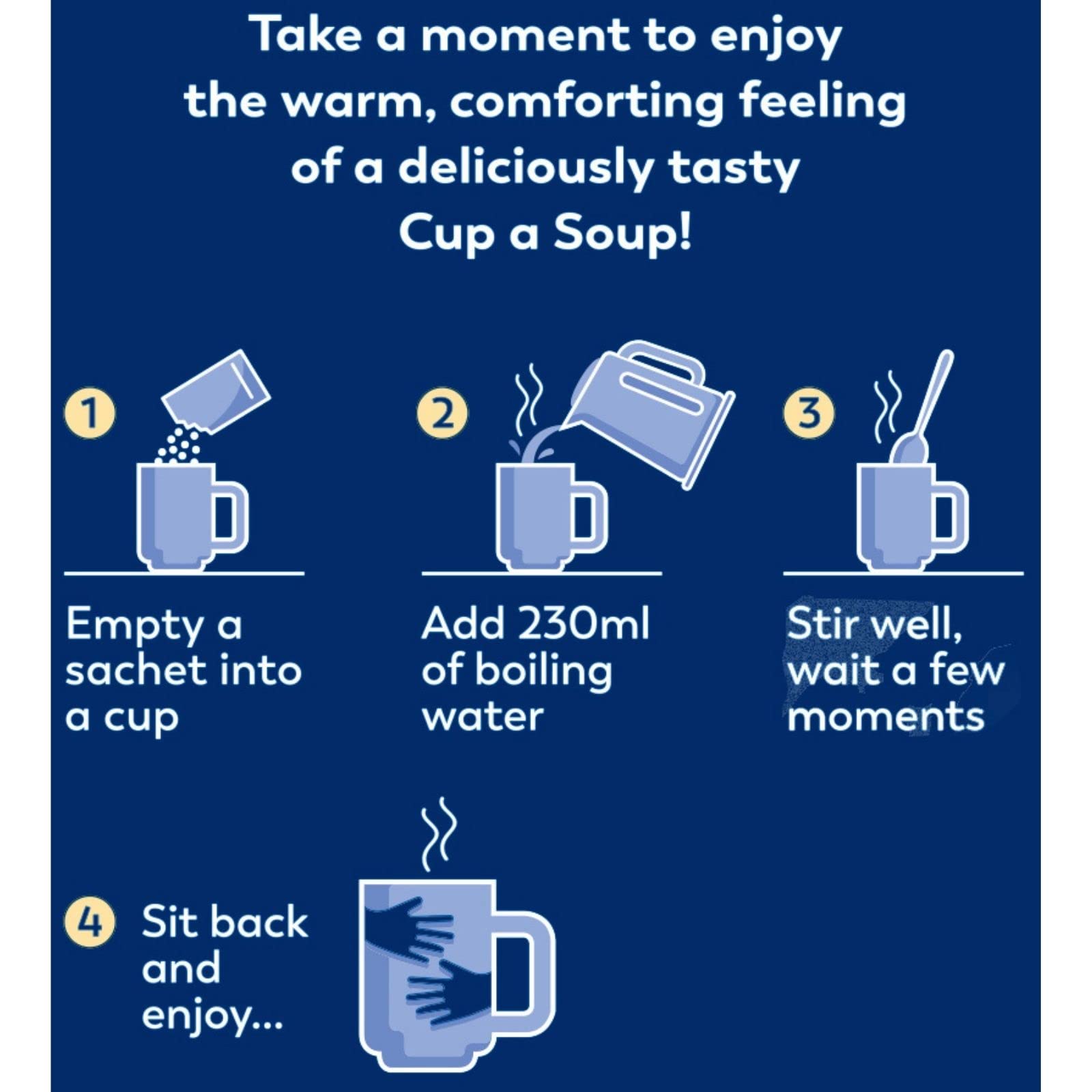 Take a moment to enjoy the warm, comforting feeling of a deliciously tasty Cup a Soup!

1

Empty a sachet into a cup

2

Add 230ml of boiling water

3

Stir well, wait a few moments

4

Sit back and enjoy...