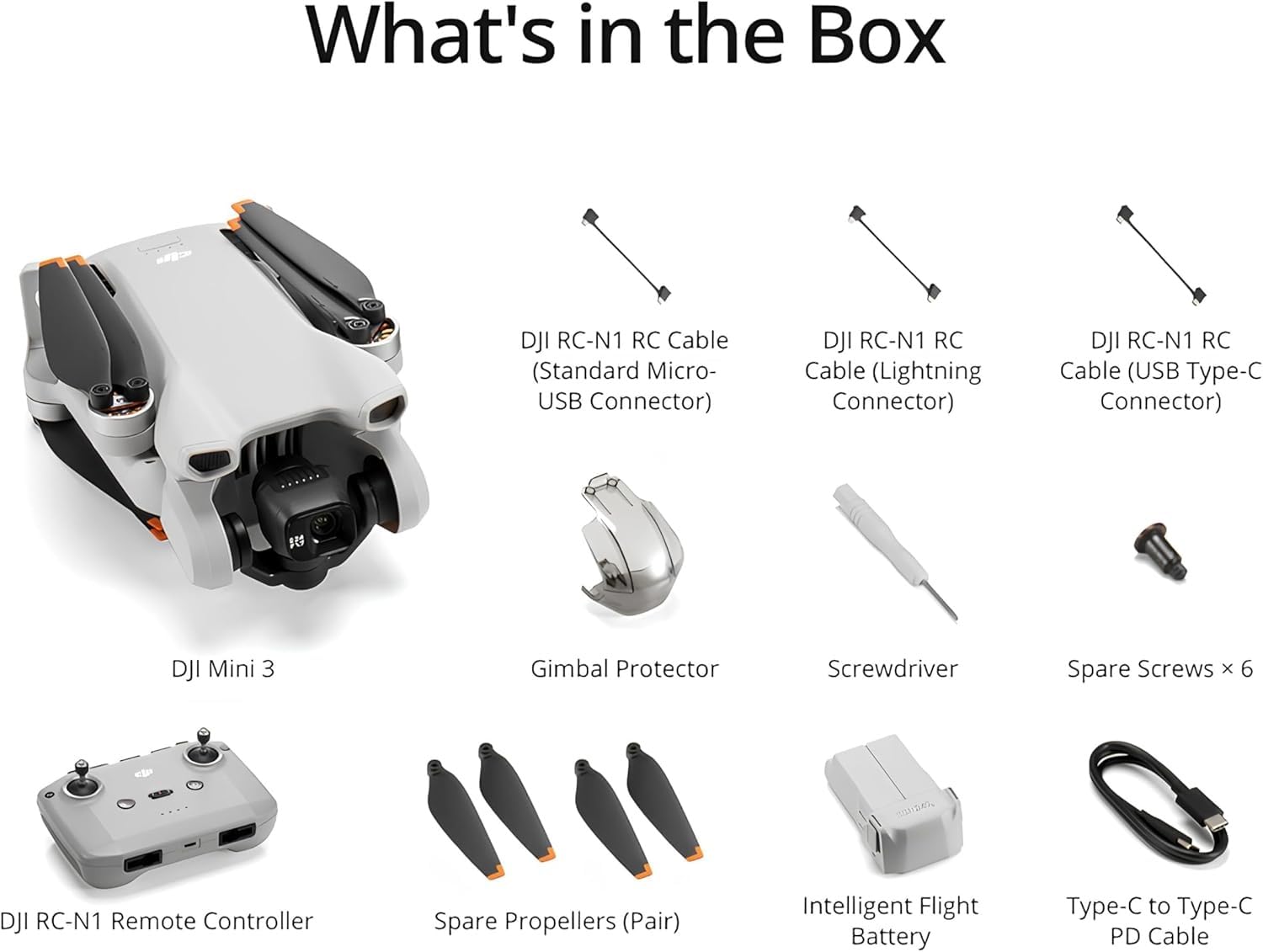 What's in the Box

DJI RC-N1 RC Cable (Standard Micro-USB Connector)

DJI RC-N1 RC Cable (Lightning Connector)

DJI RC-N1 RC Cable (USB Type-C Connector)

DJI Mini 3

Gimbal Protector

Screwdriver

Spare Screws × 6

DJI RC-N1 Remote Controller

Spare Propellers (Pair)

Intelligent Flight Battery

Type-C to Type-C PD Cable