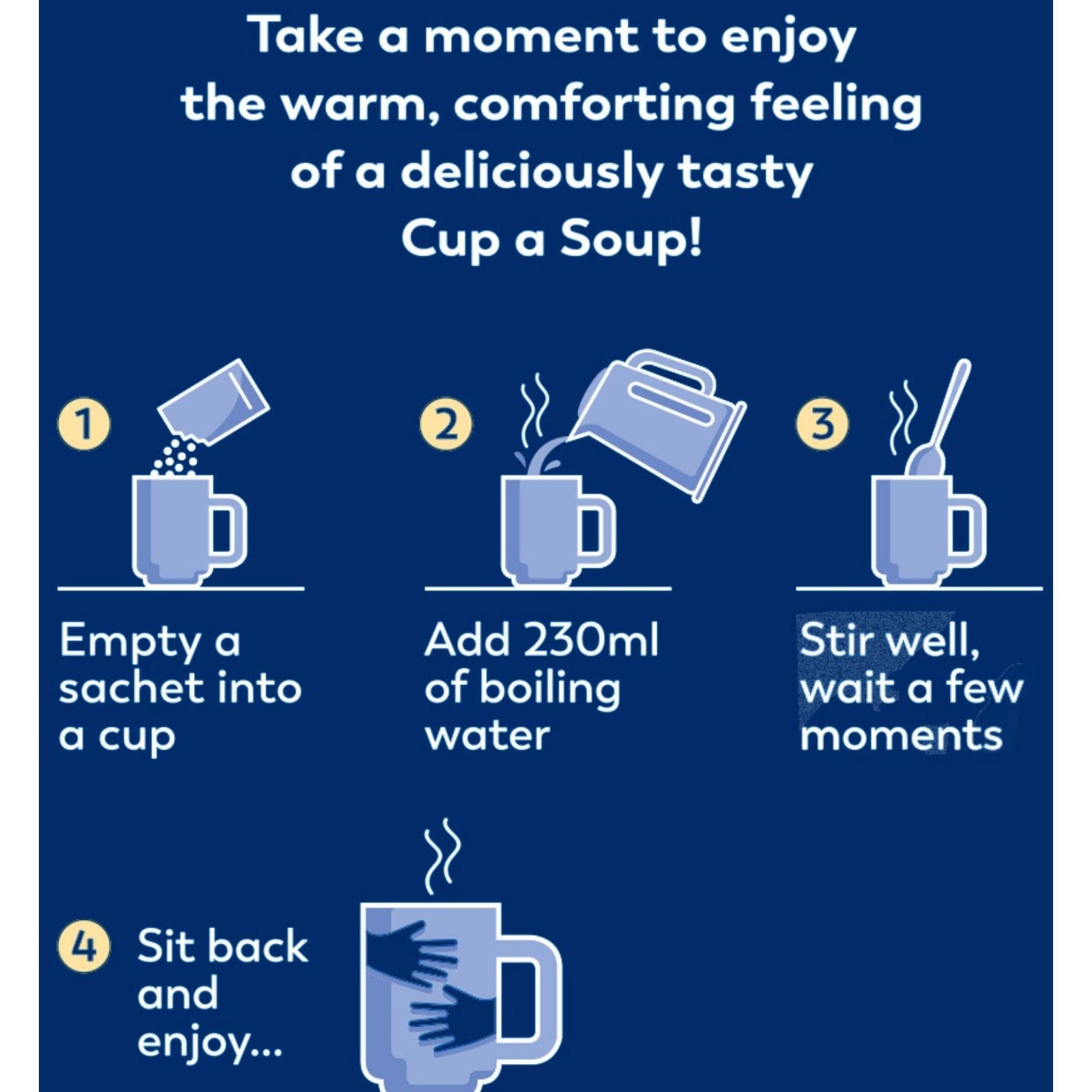 Take a moment to enjoy the warm, comforting feeling of a deliciously tasty Cup a Soup!

1

Empty a sachet into a cup

2

Add 230ml of boiling water

3

Stir well, wait a few moments

4 Sit back and enjoy...