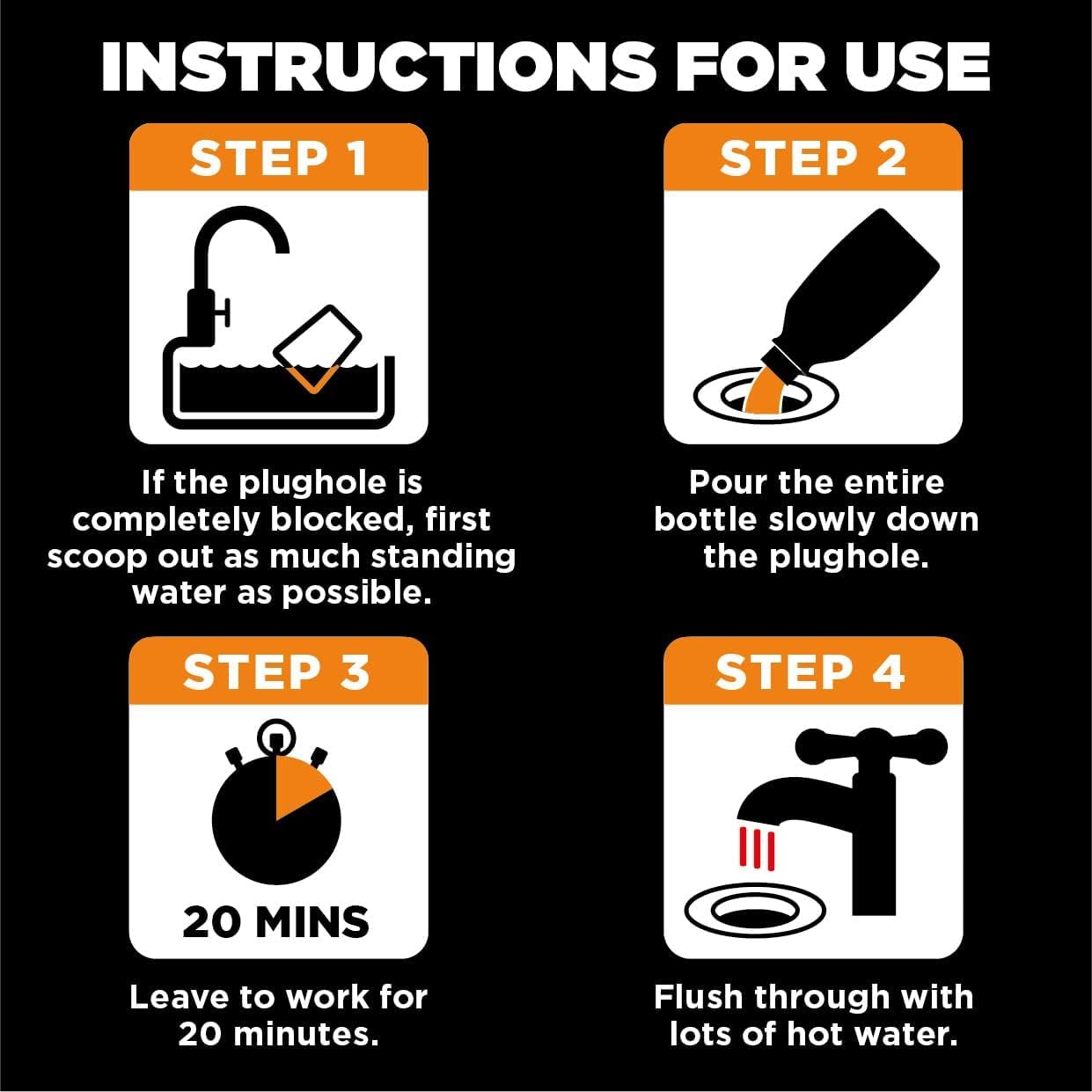 INSTRUCTIONS FOR USE

STEP 1

If the plughole is completely blocked, first scoop out as much standing water as possible.

STEP 2

Pour the entire bottle slowly down the plughole.

STEP 3

20 MINS

Leave to work for 20 minutes.

STEP 4

Flush through with lots of hot water.