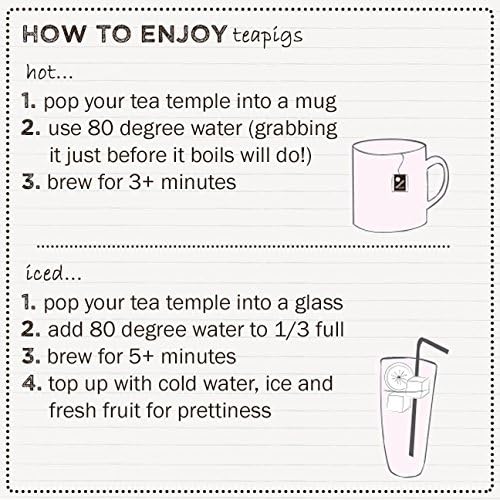 HOW TO ENJOY teapigs

hot...

1. pop your tea temple into a mug
2. use 80 degree water (grabbing it just before it boils will do!)
3. brew for 3+ minutes

iced...

1. pop your tea temple into a glass
2. add 80 degree water to 1/3 full
3. brew for 5+ minutes
4. top up with cold water, ice and fresh fruit for prettiness